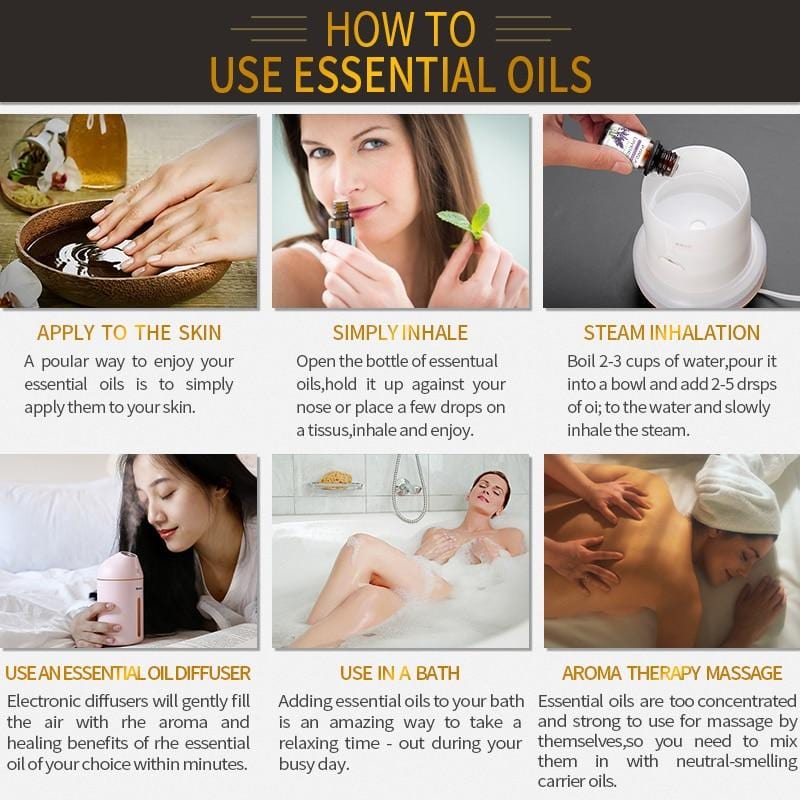 HOW TO
USE ESSENTIAL OILS

APPLY TO THE SKIN
A poular way to enjoy your essential oils is to simply apply them to your skin.

SIMPLY INHALE
Open the bottle of essentual oils,hold it up against your nose or place a few drops on a tissus,inhale and enjoy.

STEAM INHALATION
Boil 2-3 cups of water,pour it into a bowl and add 2-5 drsps of oi; to the water and slowly inhale the steam.

USE AN ESSENTIAL OIL DIFFUSER
Electronic diffusers will gently fill the air with rhe aroma and healing benefits of rhe essential oil of your choice within minutes.

USE IN A BATH
Adding essential oils to your bath is an amazing way to take a relaxing time - out during your busy day.

AROMA THERAPY MASSAGE
Essential oils are too concentrated and strong to use for massage by themselves,so you need to mix them in with neutral-smelling carrier oils.